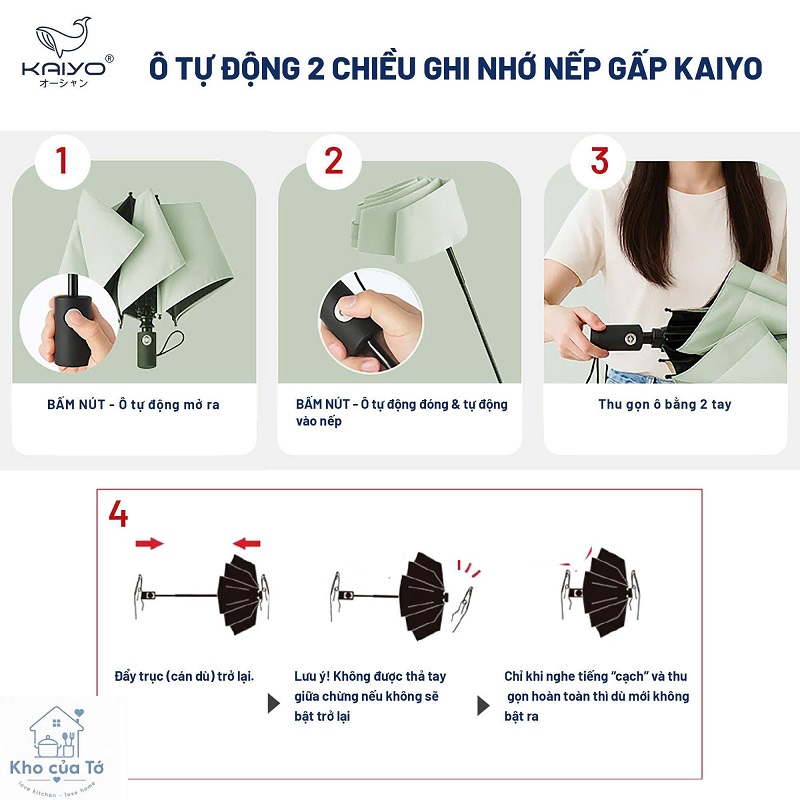 KAIYO®
オーシャン

Ô TỰ ĐỘNG 2 CHIỀU GHI NHỚ NẾP GẤP KAIYO

1

BẤM NÚT - Ô tự động mở ra

2

BẤM NÚT - Ô tự động đóng & tự động vào nếp

3

Thu gọn ô bằng 2 tay

4

Đẩy trục (cán dù) trở lại.

Lưu ý! Không được thả tay giữa chừng nếu không sẽ bật trở lại

Chỉ khi nghe tiếng "cạch" và thu gọn hoàn toàn thì dù mới không bật ra

Kho của Tớ
love kitchen - love home